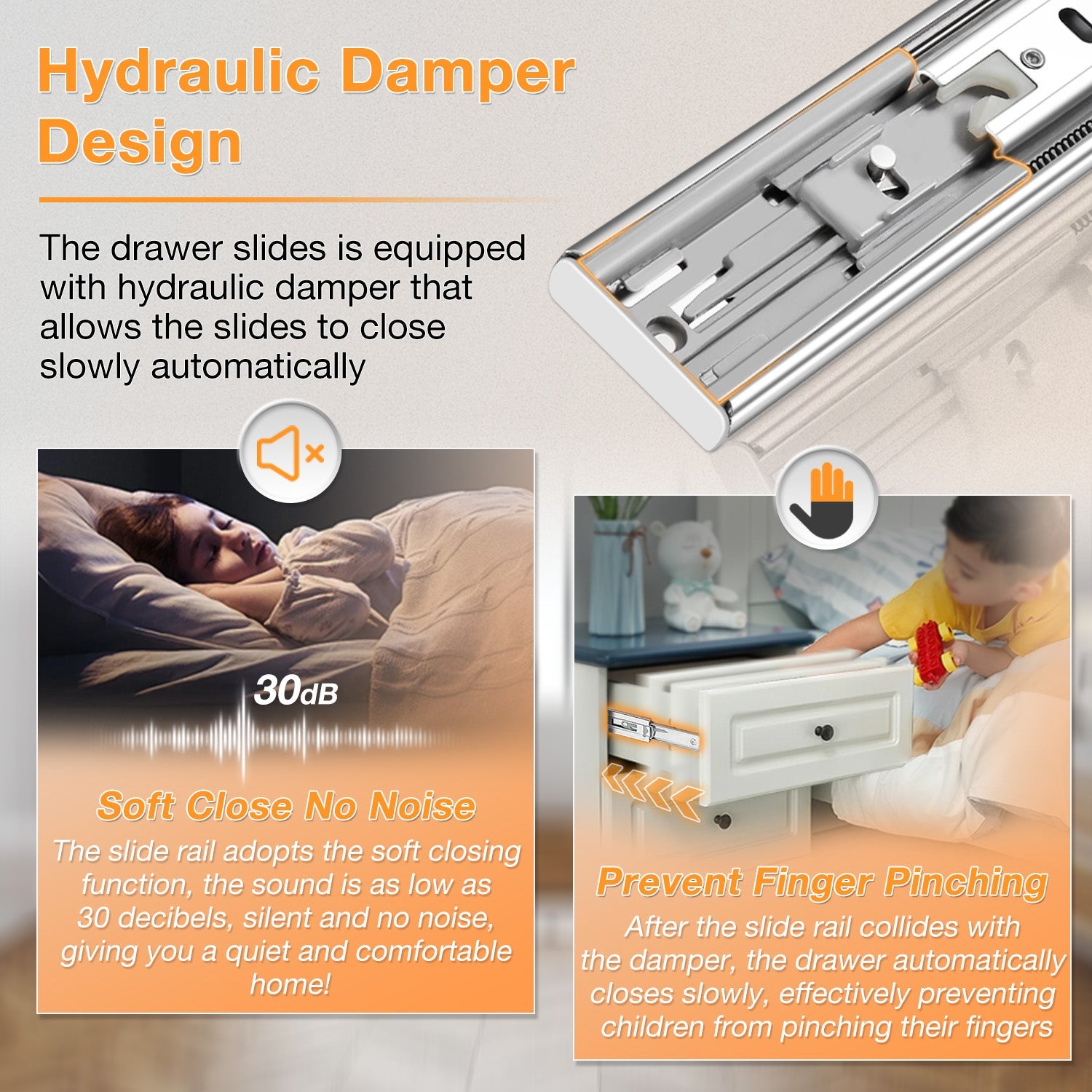 Hydraulic Damper Design

The drawer slides is equipped with hydraulic damper that allows the slides to close slowly automatically

30dB

Soft Close No Noise

The slide rail adopts the soft closing function, the sound is as low as 30 decibels, silent and no noise, giving you a quiet and comfortable home!

Prevent Finger Pinching

After the slide rail collides with the damper, the drawer automatically closes slowly, effectively preventing children from pinching their fingers