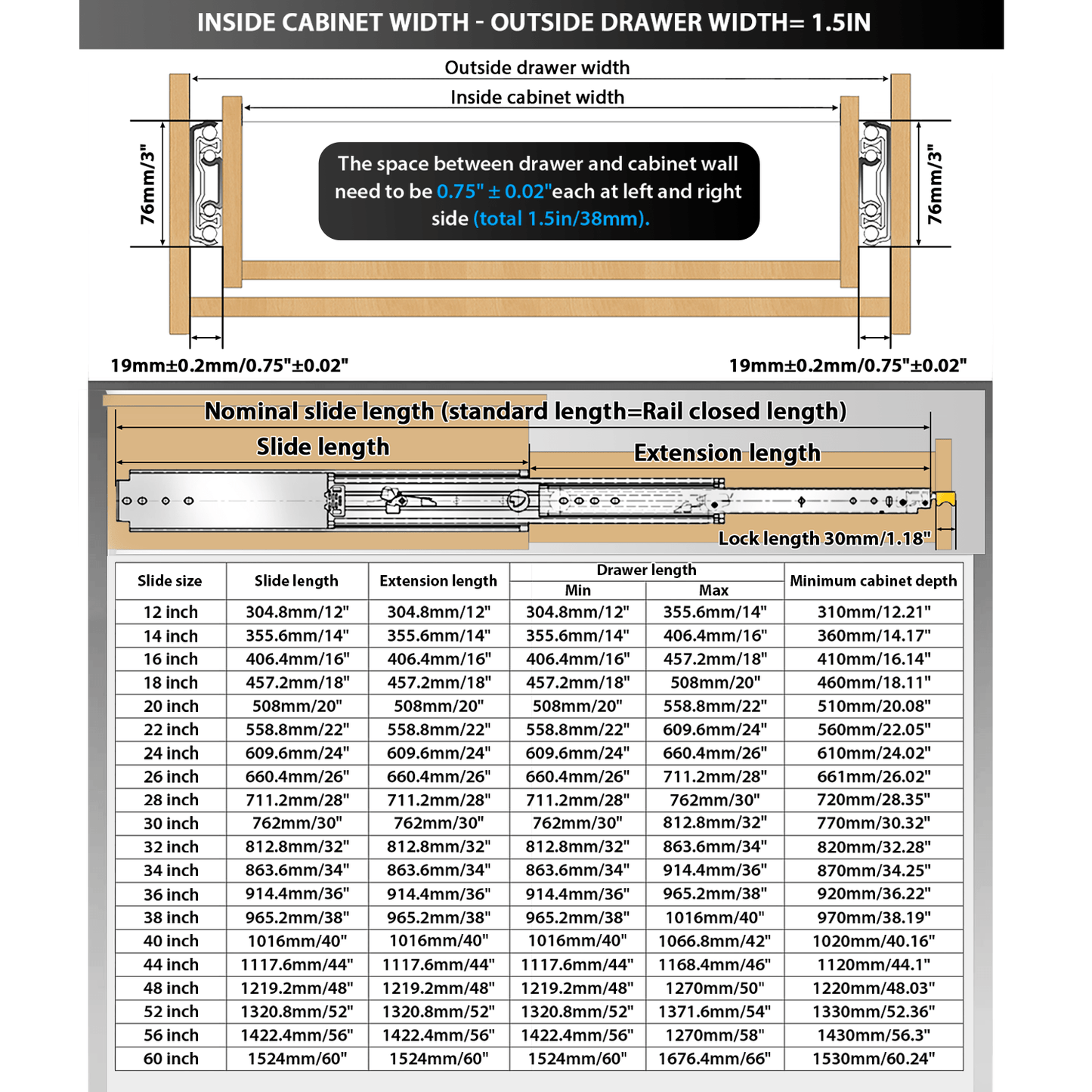 INSIDE CABINET WIDTH - OUTSIDE DRAWER WIDTH= 1.5IN

Outside drawer width

Inside cabinet width

76mm/3"

The space between drawer and cabinet wall need to be 0.75" ± 0.02"each at left and right side (total 1.5in/38mm).

76mm/3"

19mm±0.2mm/0.75"±0.02"

19mm±0.2mm/0.75"±0.02"

Nominal slide length (standard length=Rail closed length)

Slide length

Extension length

Lock length 30mm/1.18"

| Slide size | Slide length | Extension length | Drawer length Min | Drawer length Max | Minimum cabinet depth |
|---|---|---|---|---|---|
| 12 inch | 304.8mm/12" | 304.8mm/12" | 304.8mm/12" | 355.6mm/14" | 310mm/12.21" |
| 14 inch | 355.6mm/14" | 355.6mm/14" | 355.6mm/14" | 406.4mm/16" | 360mm/14.17" |
| 16 inch | 406.4mm/16" | 406.4mm/16" | 406.4mm/16" | 457.2mm/18" | 410mm/16.14" |
| 18 inch | 457.2mm/18" | 457.2mm/18" | 457.2mm/18" | 508mm/20" | 460mm/18.11" |
| 20 inch | 508mm/20" | 508mm/20" | 508mm/20" | 558.8mm/22" | 510mm/20.08" |
| 22 inch | 558.8mm/22" | 558.8mm/22" | 558.8mm/22" | 609.6mm/24" | 560mm/22.05" |
| 24 inch | 609.6mm/24" | 609.6mm/24" | 609.6mm/24" | 660.4mm/26" | 610mm/24.02" |
| 26 inch | 660.4mm/26" | 660.4mm/26" | 660.4mm/26" | 711.2mm/28" | 661mm/26.02" |
| 28 inch | 711.2mm/28" | 711.2mm/28" | 711.2mm/28" | 762mm/30" | 720mm/28.35" |
| 30 inch | 762mm/30" | 762mm/30" | 762mm/30" | 812.8mm/32" | 770mm/30.32" |
| 32 inch | 812.8mm/32" | 812.8mm/32" | 812.8mm/32" | 863.6mm/34" | 820mm/32.28" |
| 34 inch | 863.6mm/34" | 863.6mm/34" | 863.6mm/34" | 914.4mm/36" | 870mm/34.25" |
| 36 inch | 914.4mm/36" | 914.4mm/36" | 914.4mm/36" | 965.2mm/38" | 920mm/36.22" |
| 38 inch | 965.2mm/38" | 965.2mm/38" | 965.2mm/38" | 1016mm/40" | 970mm/38.19" |
| 40 inch | 1016mm/40" | 1016mm/40" | 1016mm/40" | 1066.8mm/42" | 1020mm/40.16" |
| 44 inch | 1117.6mm/44" | 1117.6mm/44" | 1117.6mm/44" | 1168.4mm/46" | 1120mm/44.1" |
| 48 inch | 1219.2mm/48" | 1219.2mm/48" | 1219.2mm/48" | 1270mm/50" | 1220mm/48.03" |
| 52 inch | 1320.8mm/52" | 1320.8mm/52" | 1320.8mm/52" | 1371.6mm/54" | 1330mm/52.36" |
| 56 inch | 1422.4mm/56" | 1422.4mm/56" | 1422.4mm/56" | 1270mm/58" | 1430mm/56.3" |
| 60 inch | 1524mm/60" | 1524mm/60" | 1524mm/60" | 1676.4mm/66" | 1530mm/60.24" |