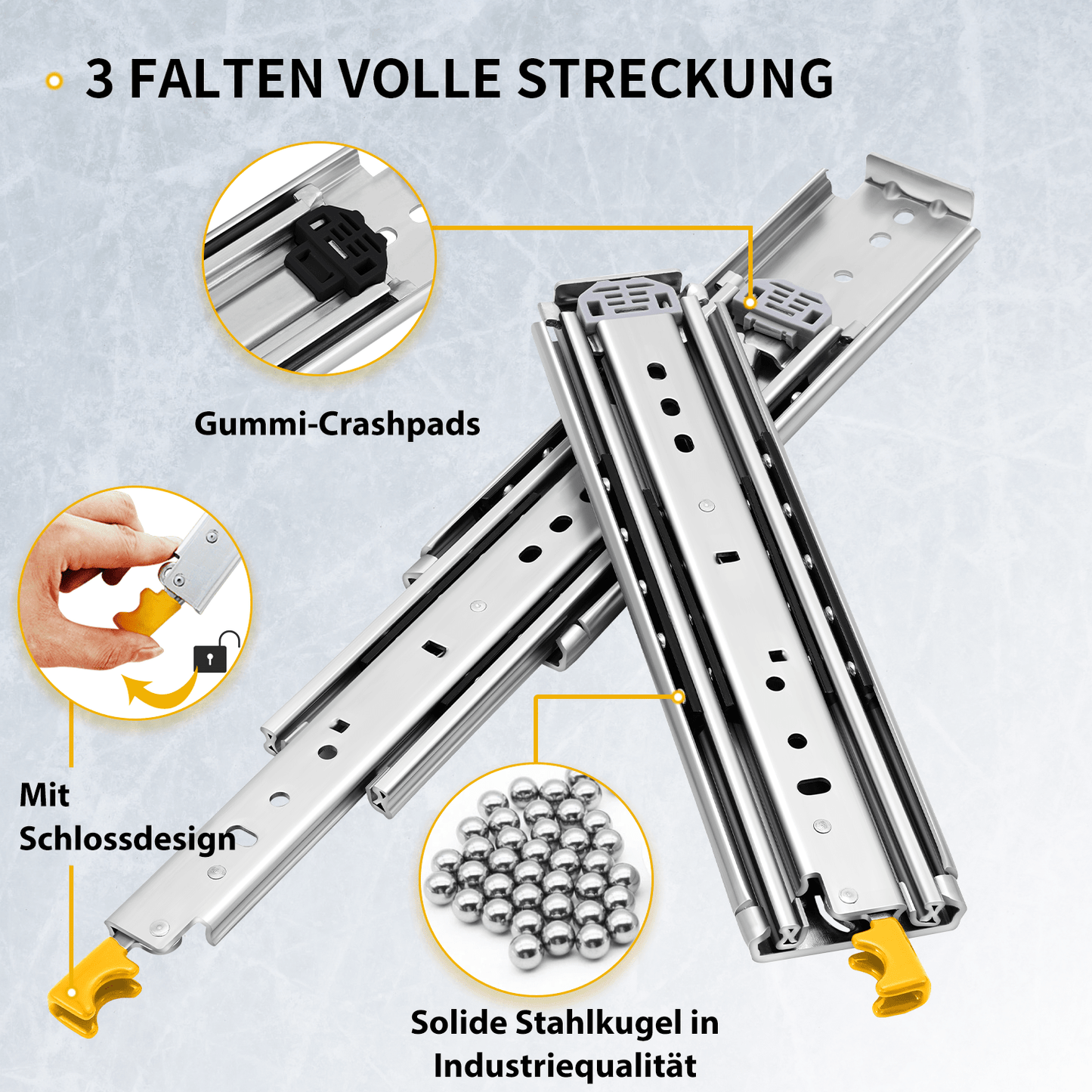 3 FALTEN VOLLE STRECKUNG

Gummi-Crashpads

Mit Schlossdesign

Solide Stahlkugel in Industriequalität