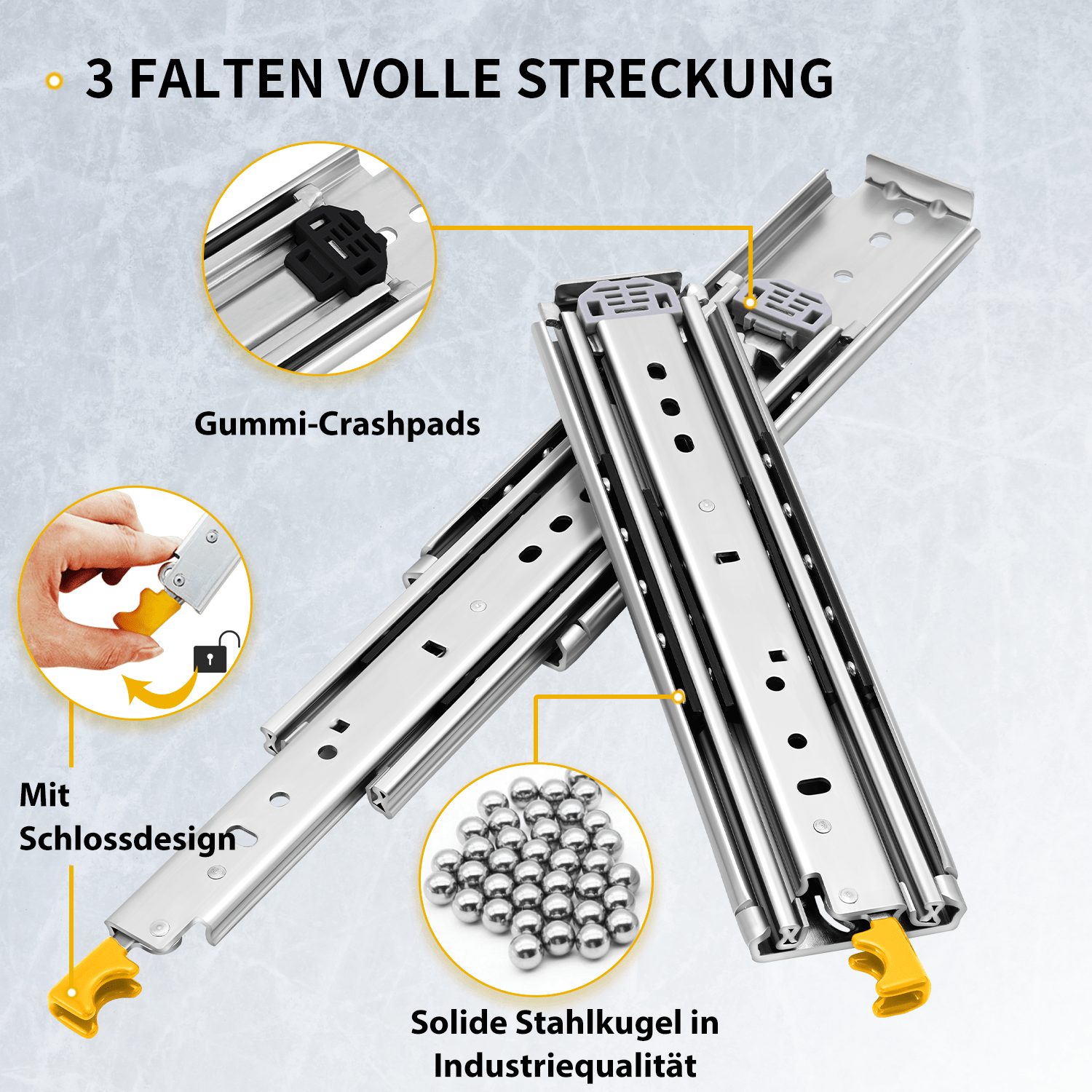 3 FALTEN VOLLE STRECKUNG

Gummi-Crashpads

Mit Schlossdesign

Solide Stahlkugel in Industriequalität