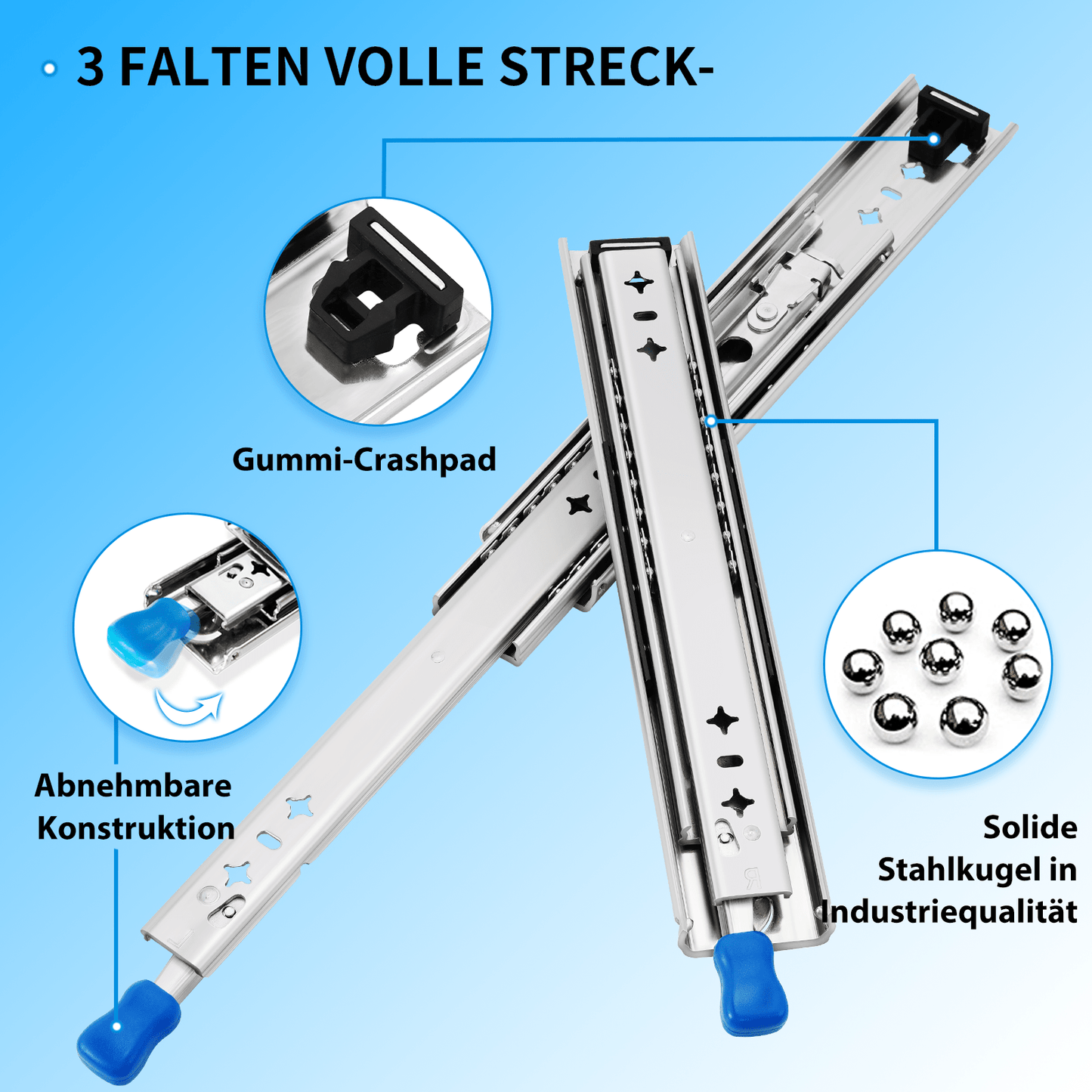 3 FALTEN VOLLE STRECK-

Gummi-Crashpad

Abnehmbare Konstruktion

Solide Stahlkugel in Industriequalität